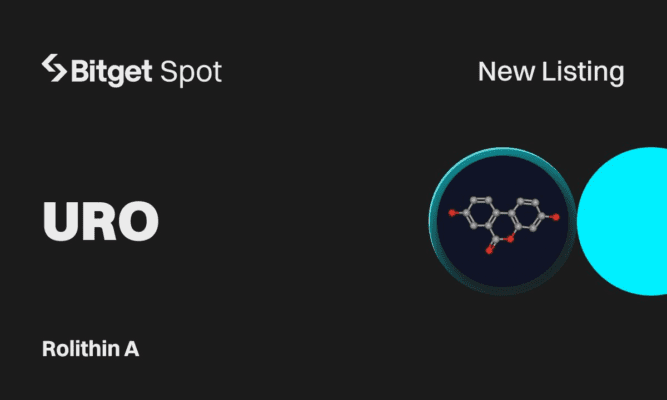 Bitget Spot

New Listing

URO

Rolithin A